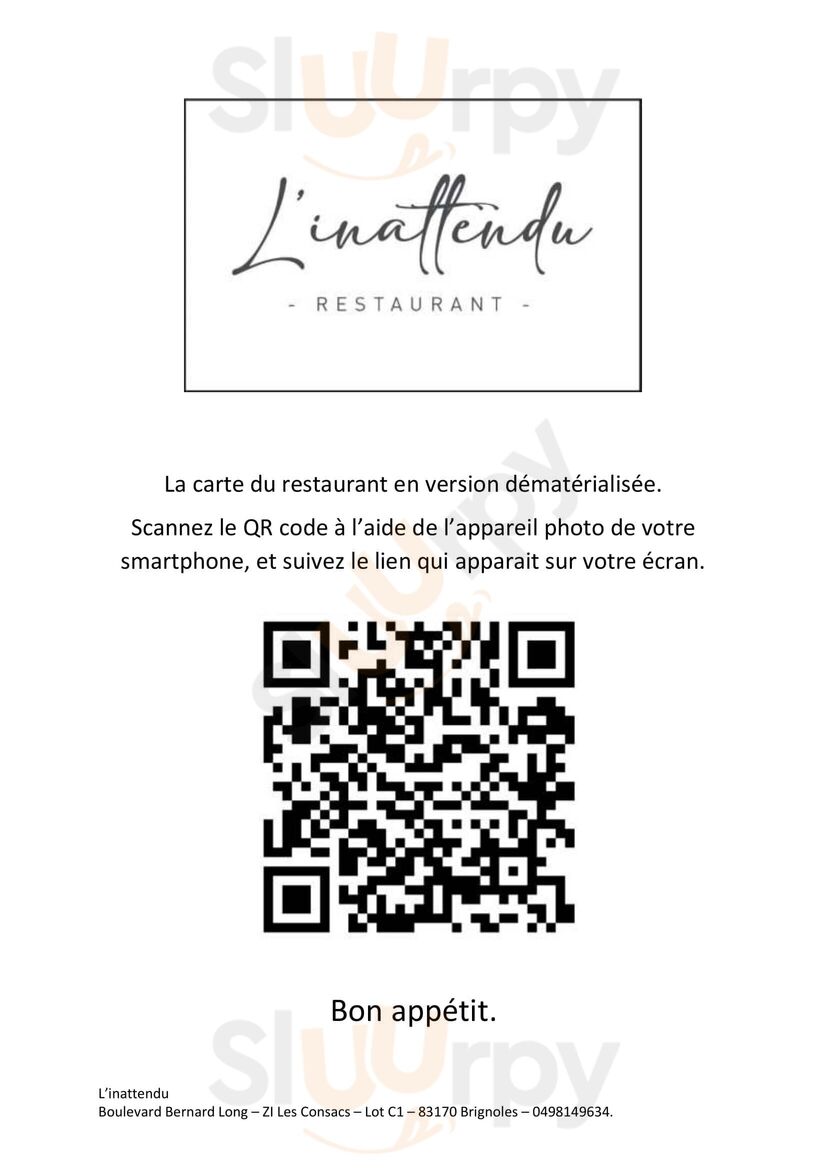 L'inattendu

- RESTAURANT -

La carte du restaurant en version dématérialisée.

Scannez le QR code à l'aide de l'appareil photo de votre smartphone, et suivez le lien qui apparait sur votre écran.

Bon appétit.

L'inattendu
Boulevard Bernard Long – ZI Les Consacs – Lot C1 – 83170 Brignoles – 0498149634.

Sluurpy