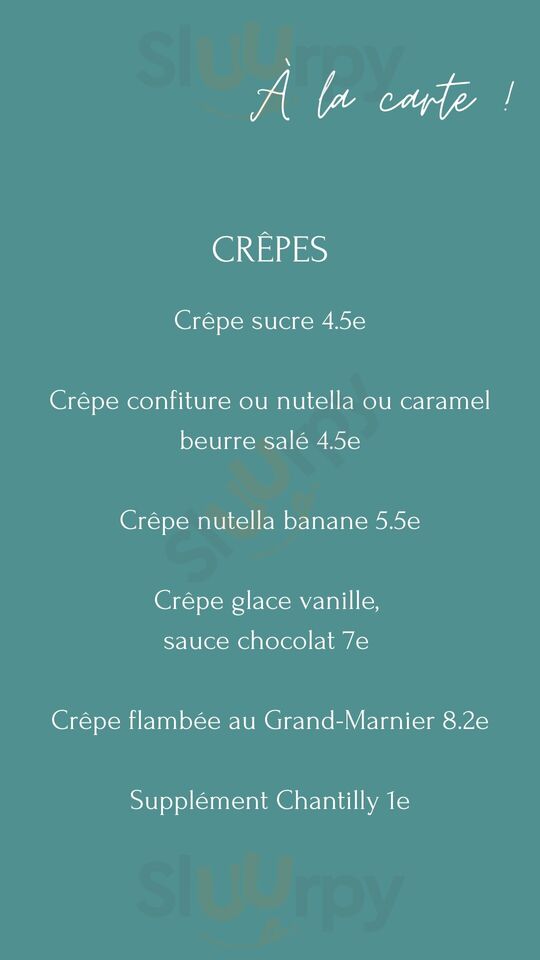 À la carte !

CRÊPES

Crêpe sucre 4.5e

Crêpe confiture ou nutella ou caramel beurre salé 4.5e

Crêpe nutella banane 5.5e

Crêpe glace vanille, sauce chocolat 7e

Crêpe flambée au Grand-Marnier 8.2e

Supplément Chantilly 1e

sluurpy